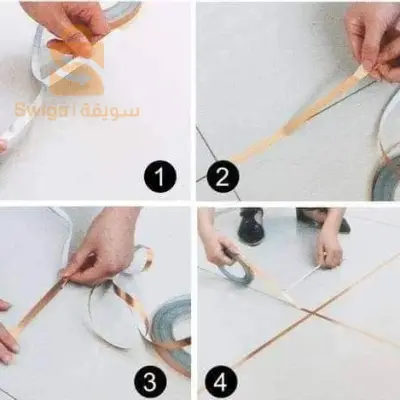 Swiqa | سويقة

1

2

3

4