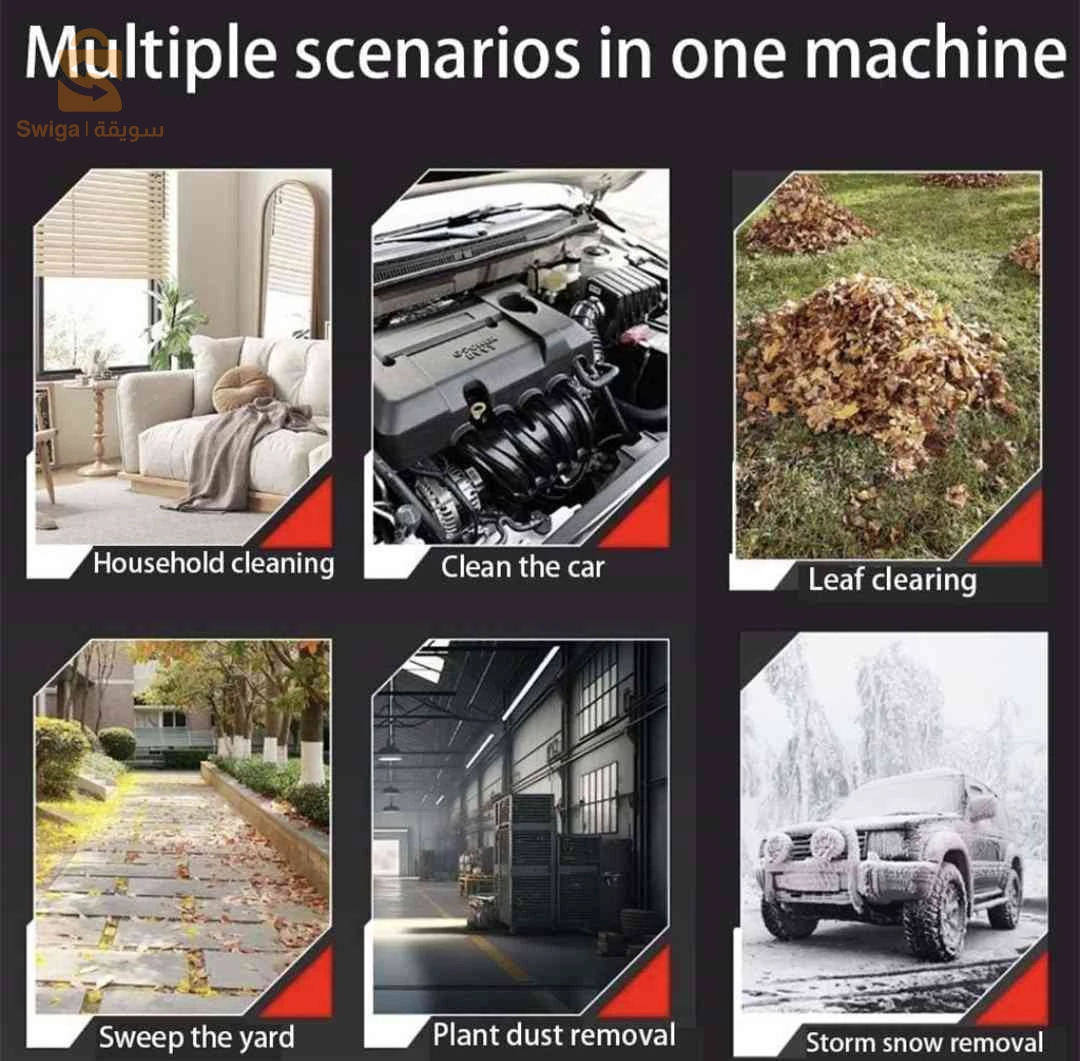 Multiple scenarios in one machine

Swiga | سويقة

Household cleaning

Clean the car

Leaf clearing

Sweep the yard

Plant dust removal

Storm snow removal