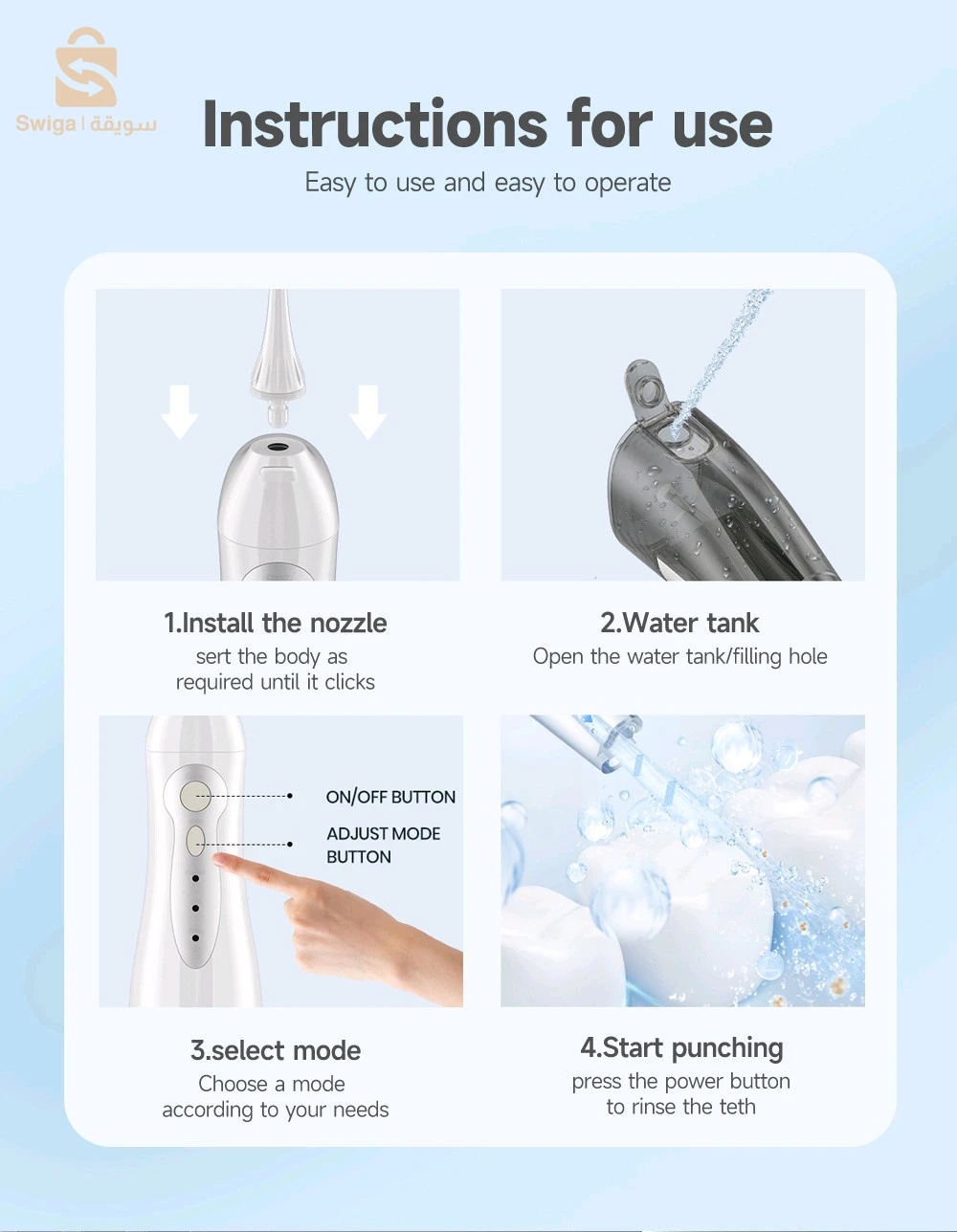 Swiga | سويقة

Instructions for use

Easy to use and easy to operate

1.Install the nozzle
sert the body as required until it clicks

2.Water tank
Open the water tank/filling hole

ON/OFF BUTTON

ADJUST MODE BUTTON

3.select mode
Choose a mode according to your needs

4.Start punching
press the power button to rinse the teth