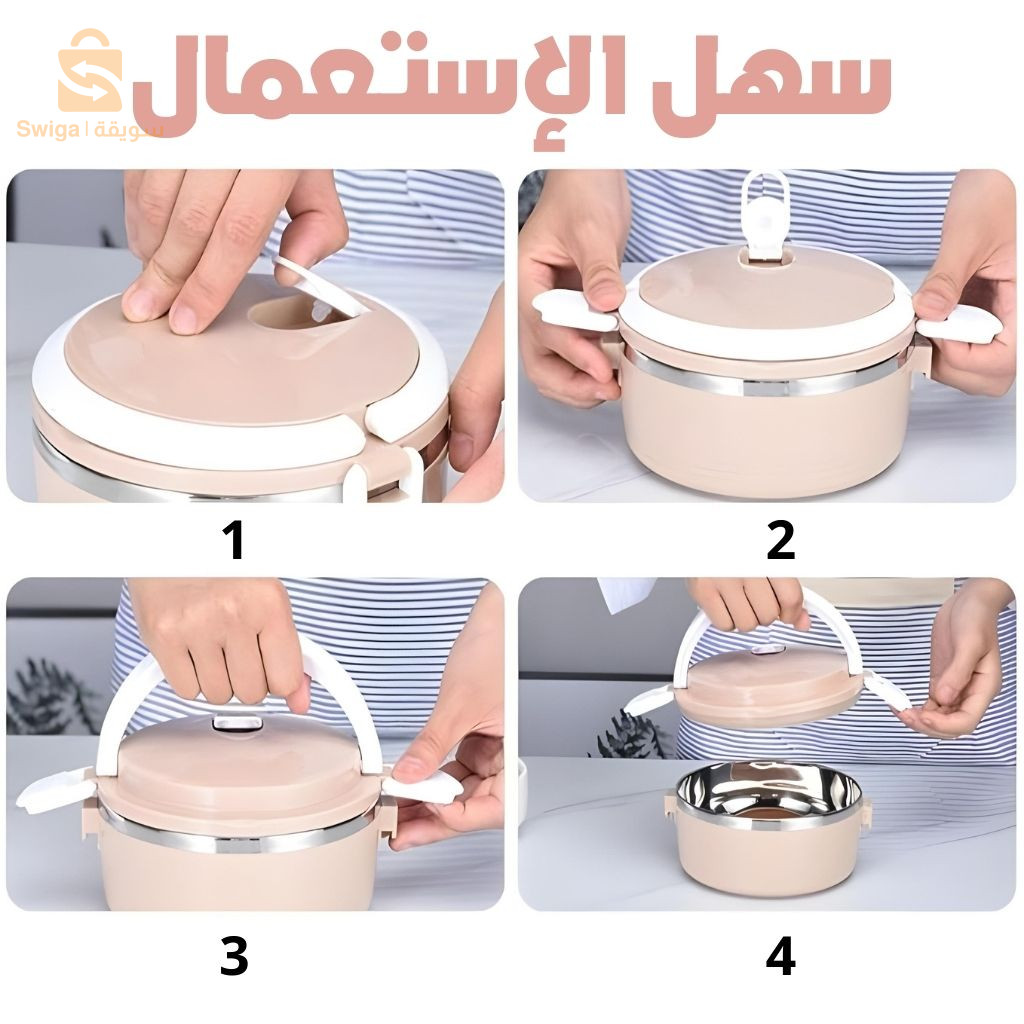 Swiga | سويقة

سهل الإستعمال

1

2

3

4