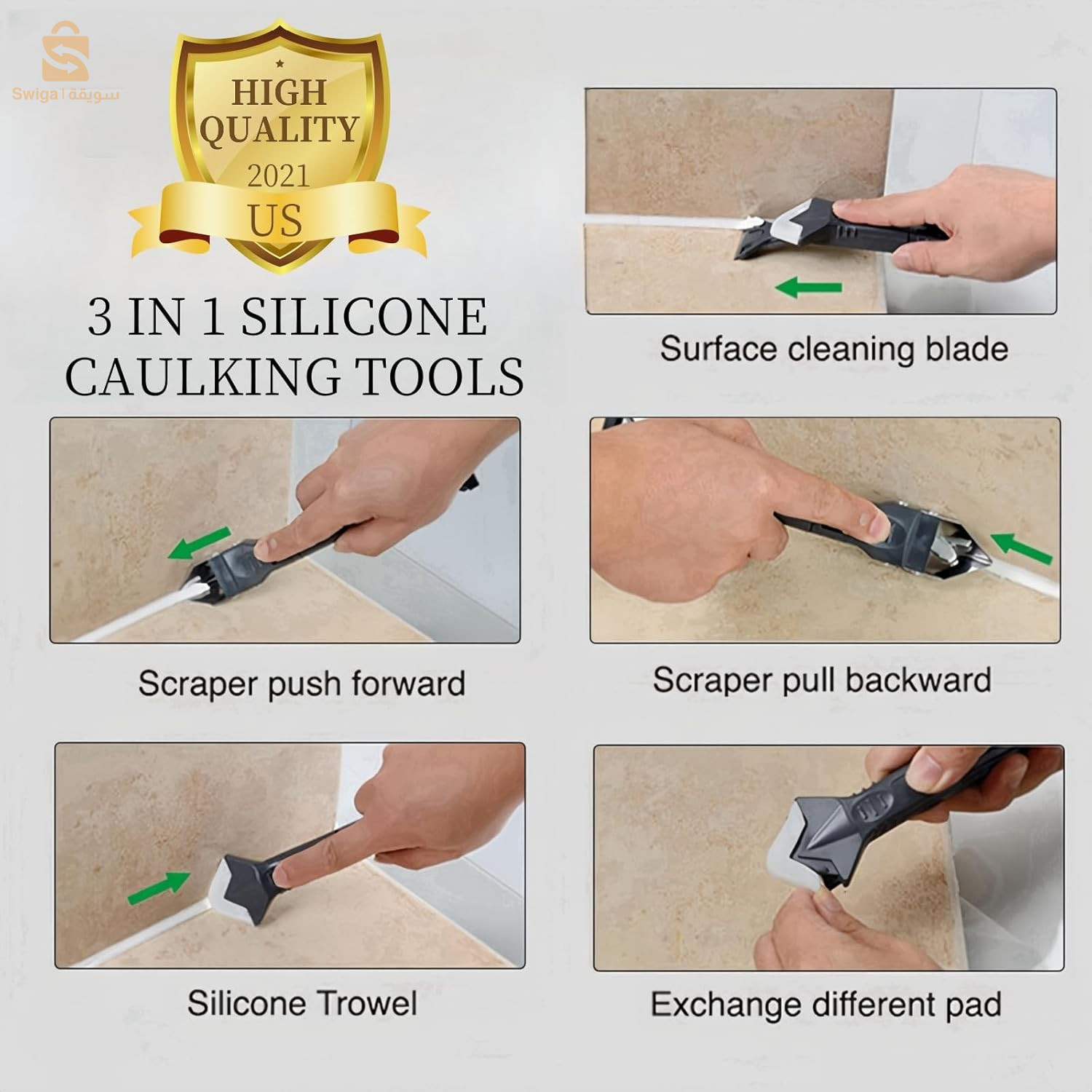 Swiga | سويقة

HIGH QUALITY
2021
US

3 IN 1 SILICONE CAULKING TOOLS

Surface cleaning blade

Scraper push forward

Scraper pull backward

Silicone Trowel

Exchange different pad