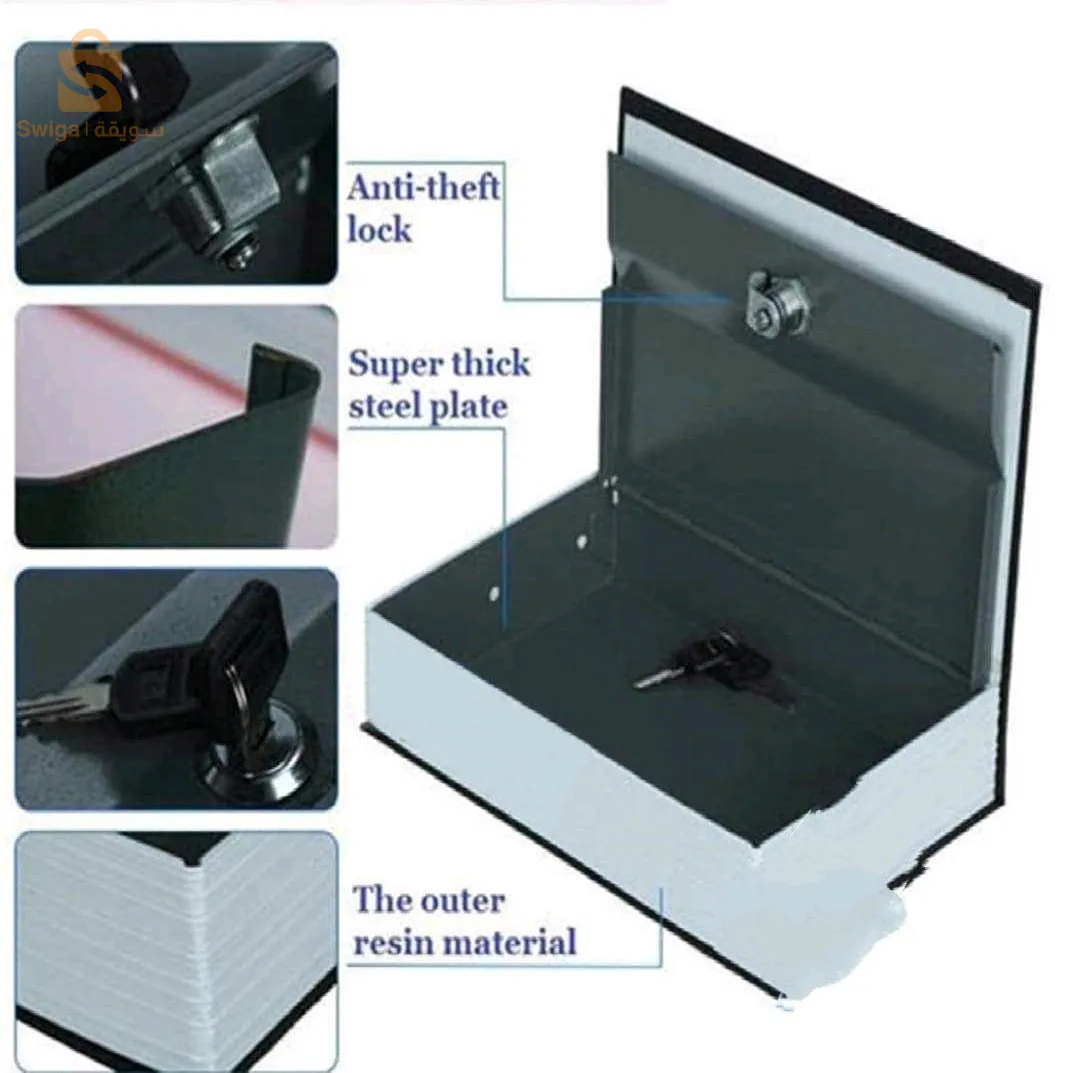 Swiga | سويقة

Anti-theft lock

Super thick steel plate

The outer resin material