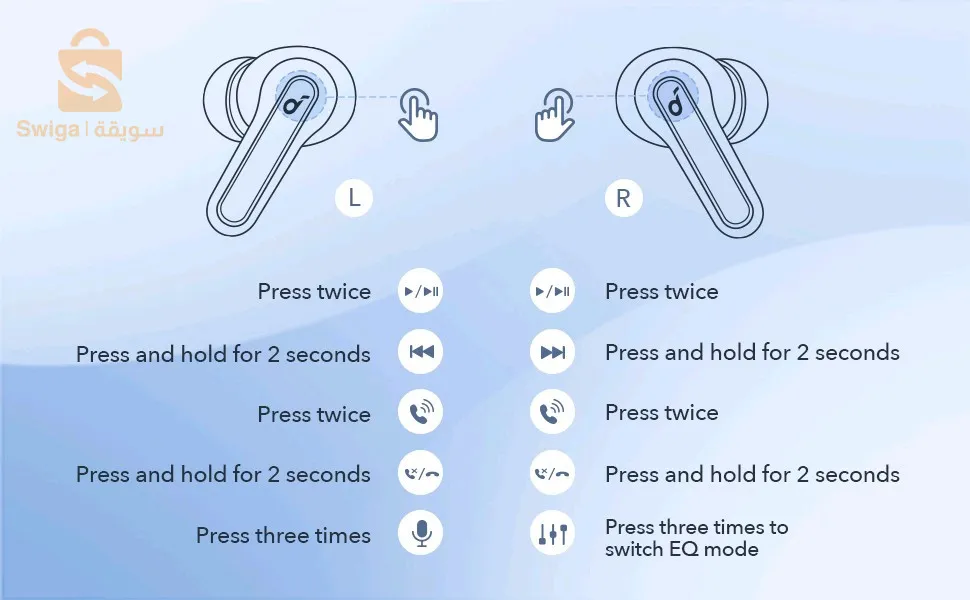 Swiga | سويقة

L

R

Press twice

Press and hold for 2 seconds

Press twice

Press and hold for 2 seconds

Press three times

Press twice

Press and hold for 2 seconds

Press twice

Press and hold for 2 seconds

Press three times to switch EQ mode