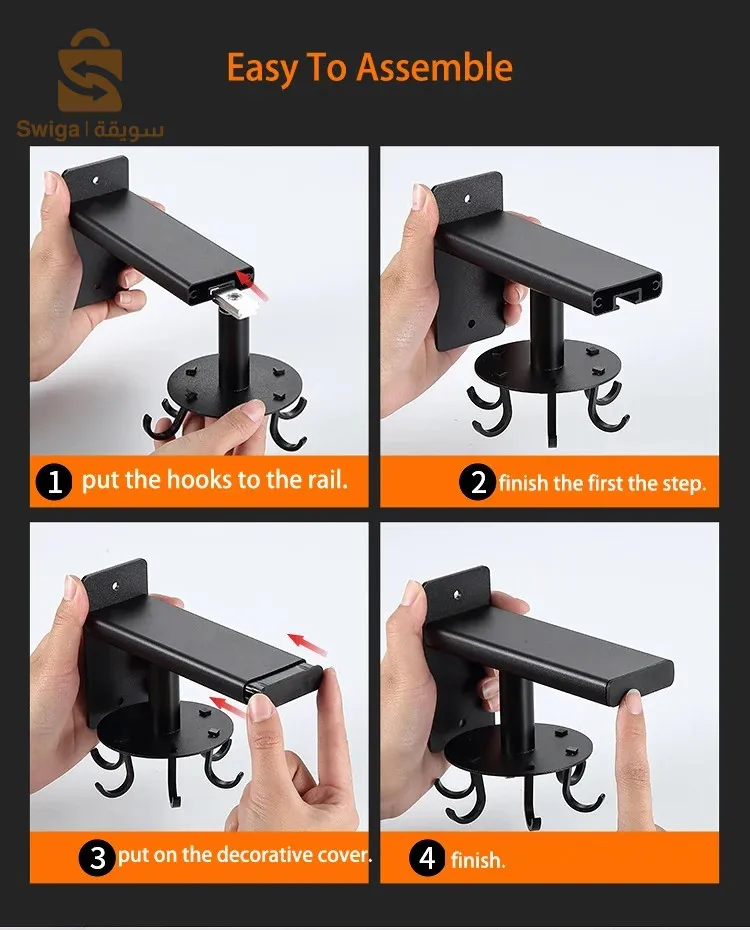 Swiga | سويقة

Easy To Assemble

1 put the hooks to the rail.

2 finish the first the step.

3 put on the decorative cover.

4 finish.