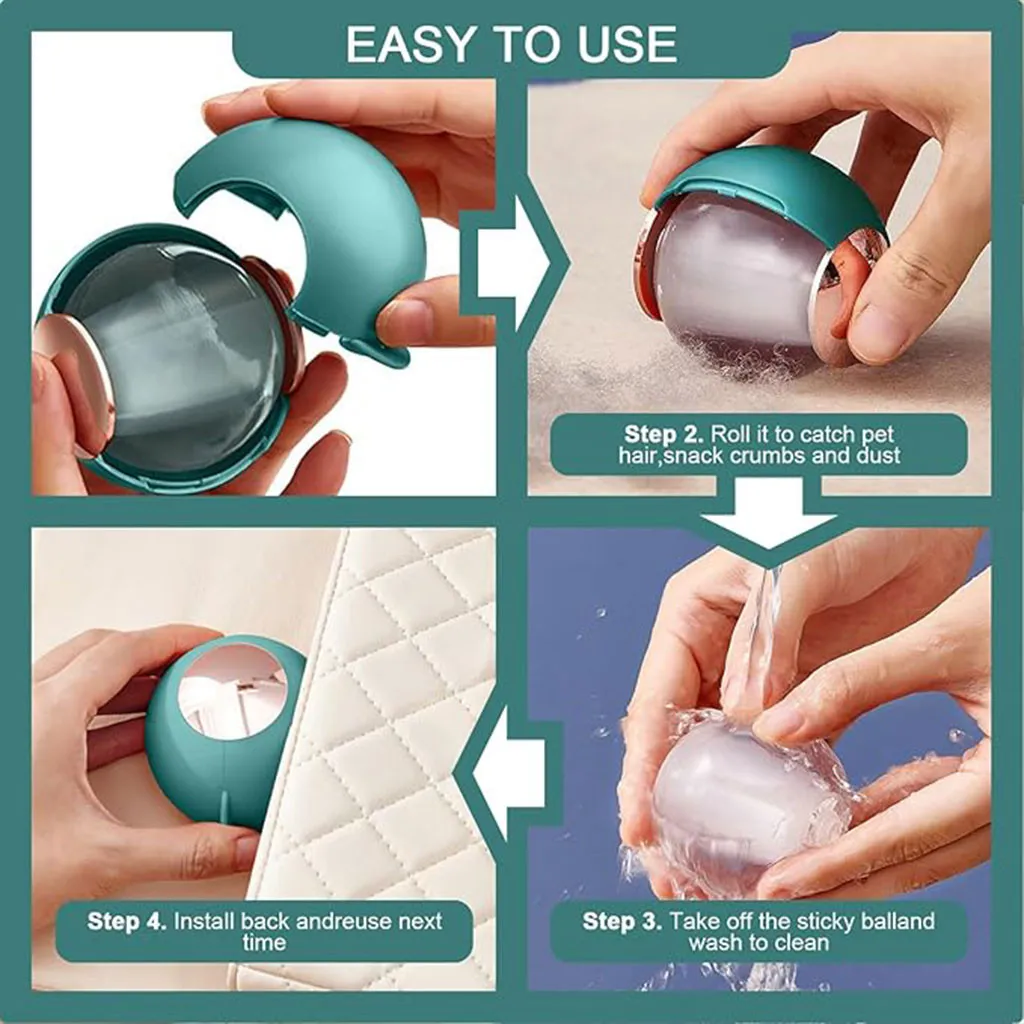 EASY TO USE

Step 2. Roll it to catch pet hair,snack crumbs and dust

Step 3. Take off the sticky balland wash to clean

Step 4. Install back andreuse next time