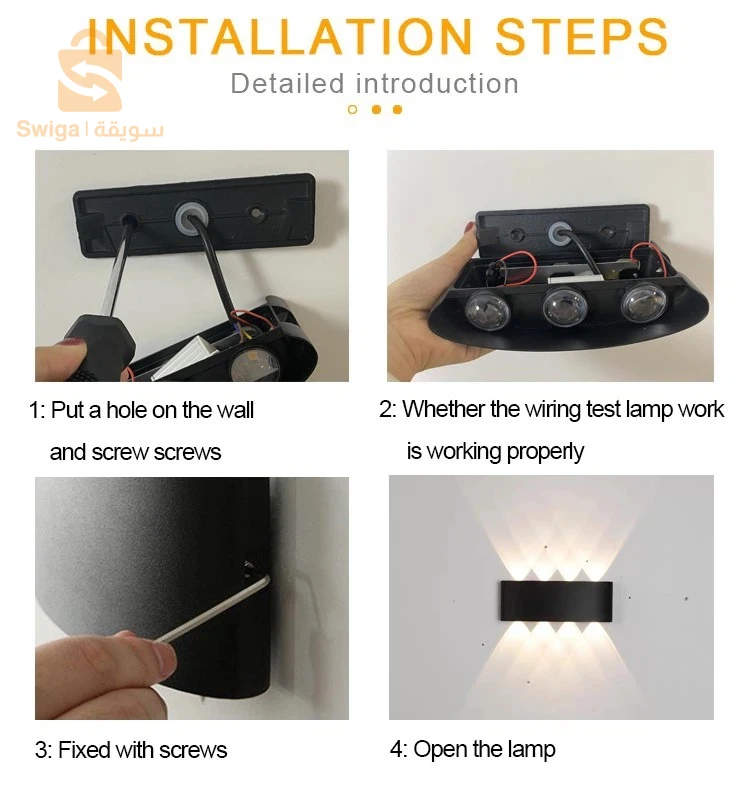 INSTALLATION STEPS

Detailed introduction

Swiga | سويقة

1: Put a hole on the wall and screw screws

2: Whether the wiring test lamp work is working properly

3: Fixed with screws

4: Open the lamp