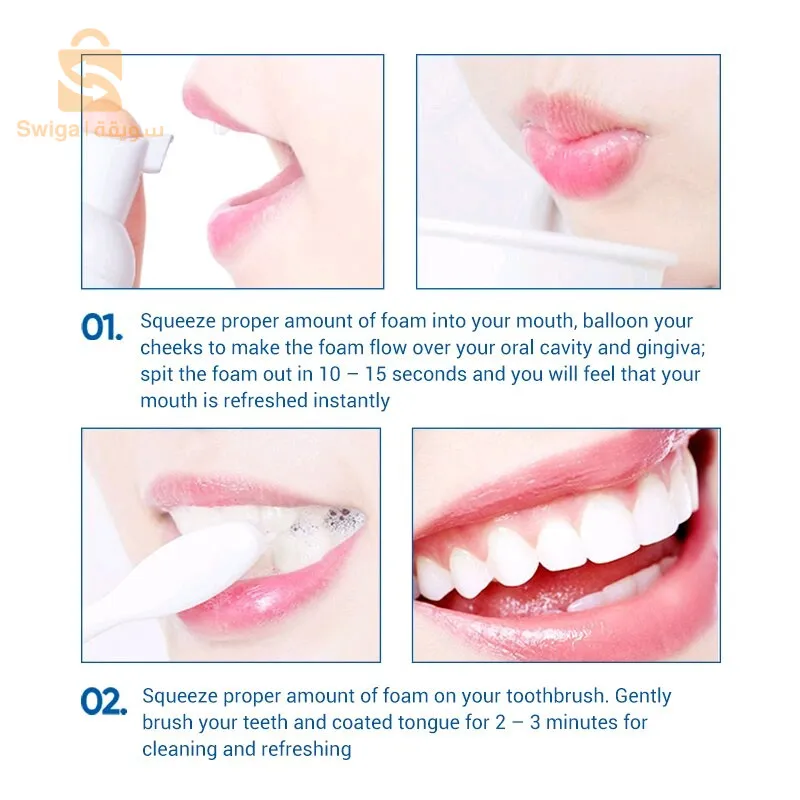 Swiga | سويقة

01. Squeeze proper amount of foam into your mouth, balloon your cheeks to make the foam flow over your oral cavity and gingiva; spit the foam out in 10 – 15 seconds and you will feel that your mouth is refreshed instantly

02. Squeeze proper amount of foam on your toothbrush. Gently brush your teeth and coated tongue for 2 – 3 minutes for cleaning and refreshing