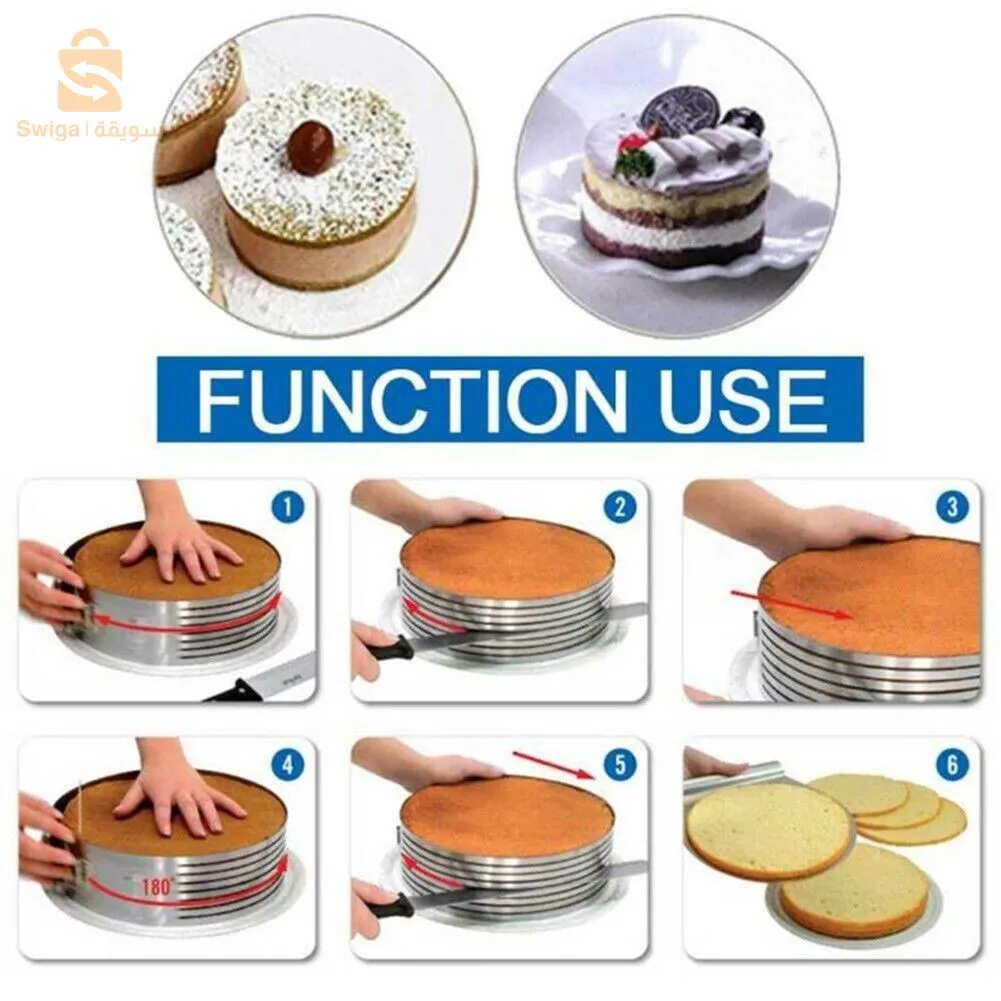 Swiga | سويقة

FUNCTION USE

1

2

3

4

180°

5

6