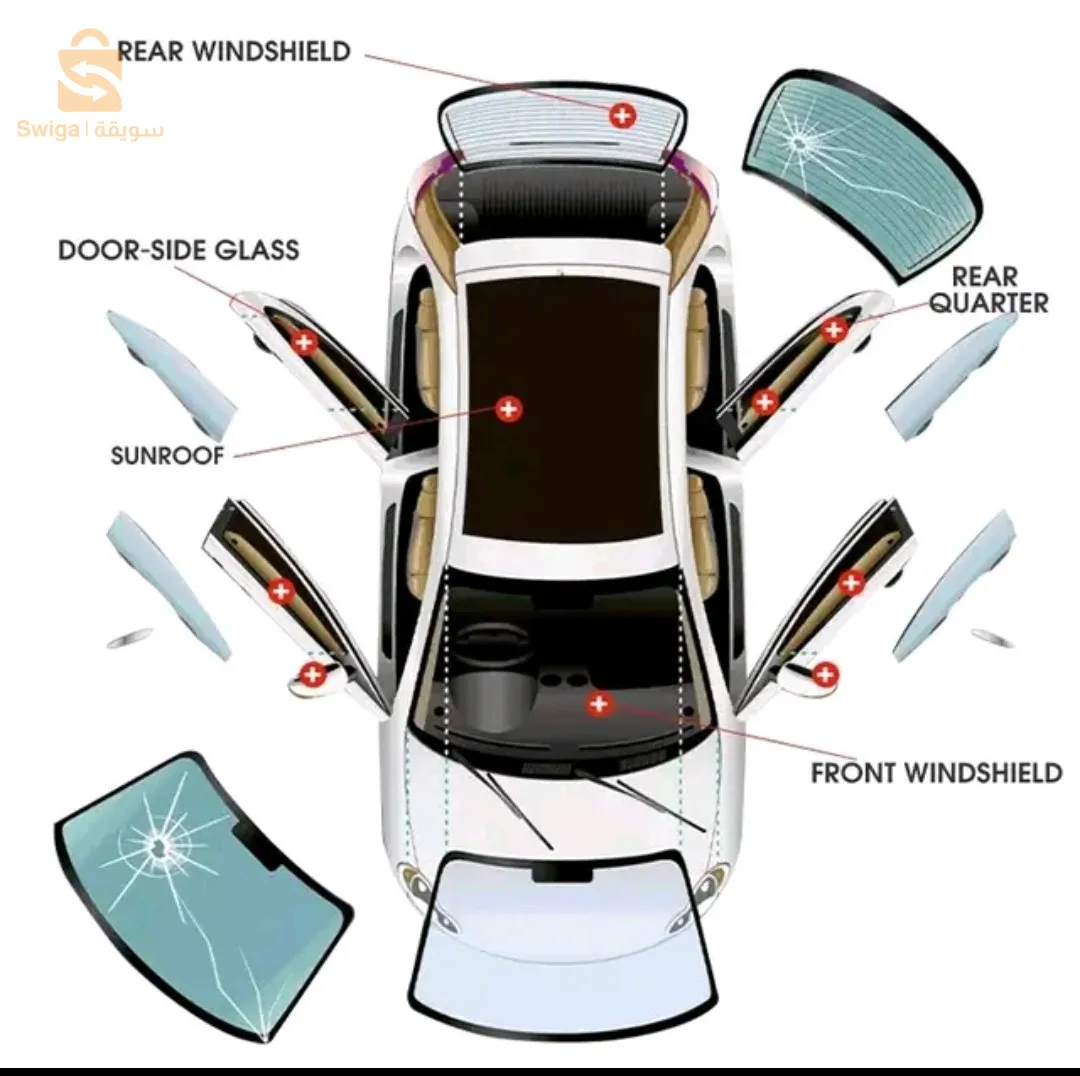 Swiga | سويقة

REAR WINDSHIELD

DOOR-SIDE GLASS

REAR QUARTER

SUNROOF

FRONT WINDSHIELD