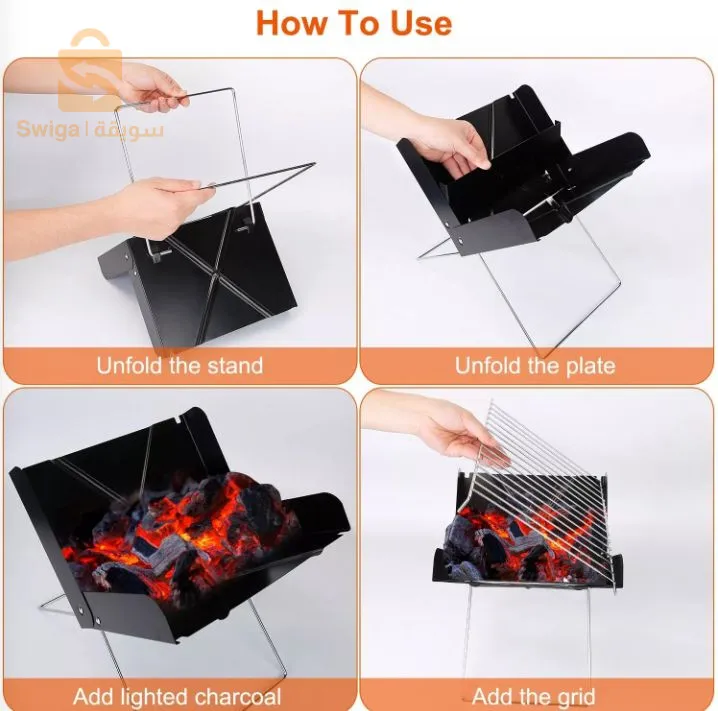 How To Use

Swiga | سويقة

Unfold the stand

Unfold the plate

Add lighted charcoal

Add the grid