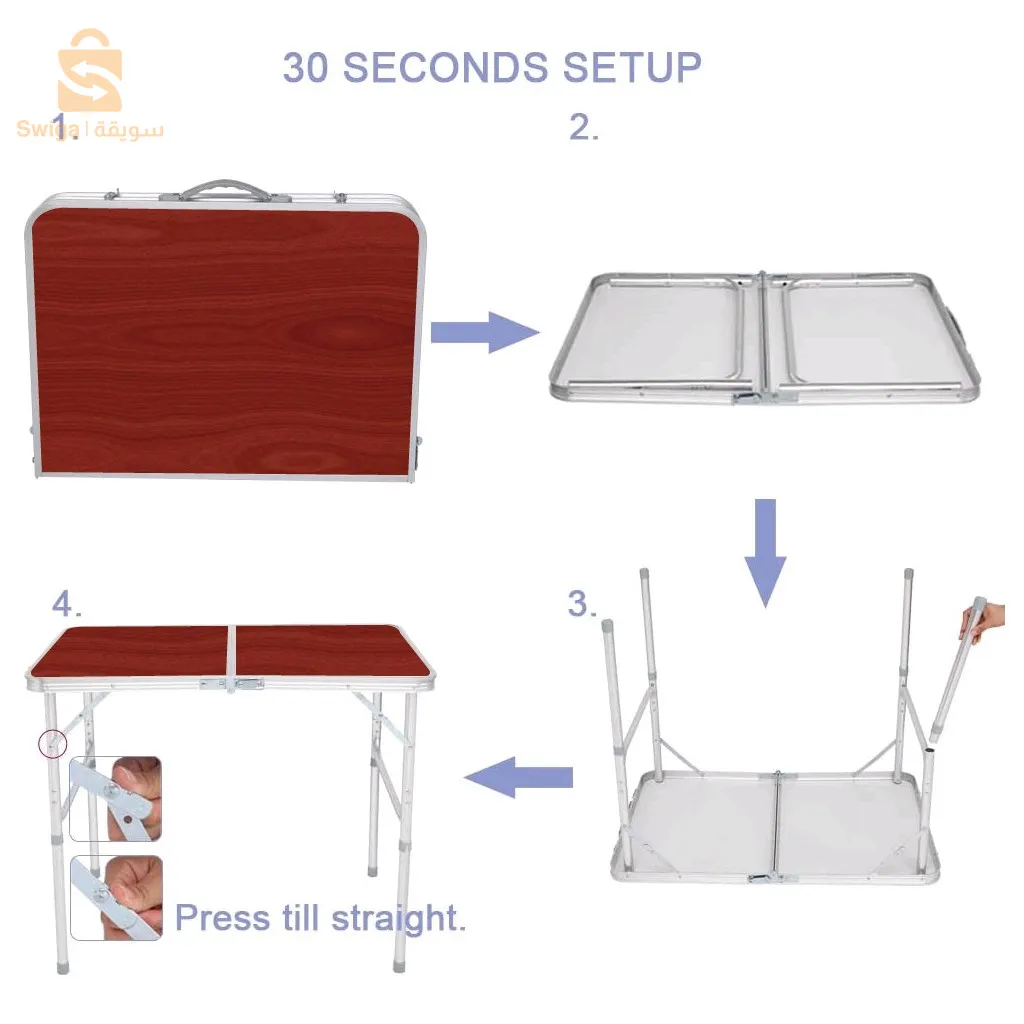 Swiqa | سويقة

30 SECONDS SETUP

1.

2.

3.

4.

Press till straight.