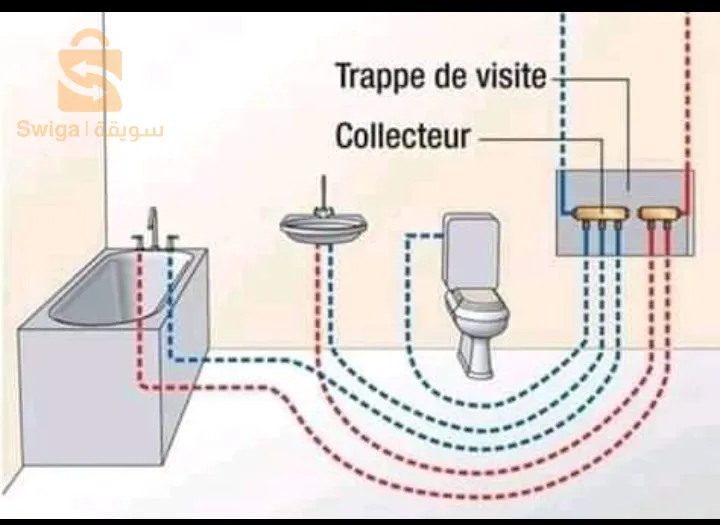 Swiga | سويقة

Trappe de visite

Collecteur