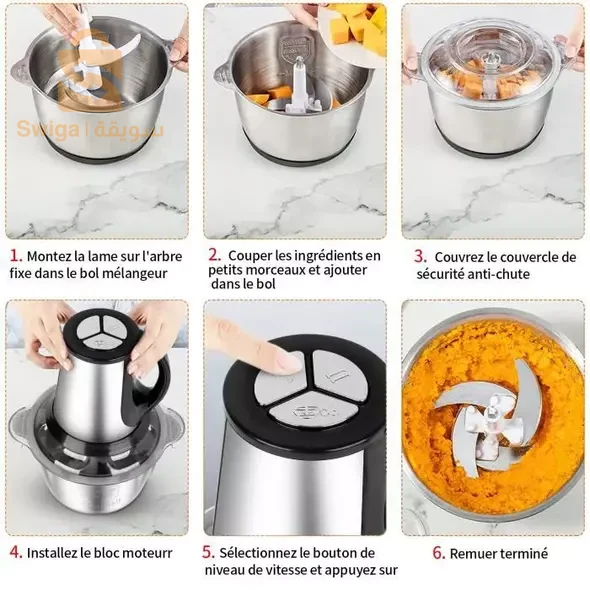 Swiga | سويقة

1. Montez la lame sur l'arbre fixe dans le bol mélangeur

2. Couper les ingrédients en petits morceaux et ajouter dans le bol

3. Couvrez le couvercle de sécurité anti-chute

4. Installez le bloc moteurr

5. Sélectionnez le bouton de niveau de vitesse et appuyez sur

6. Remuer terminé