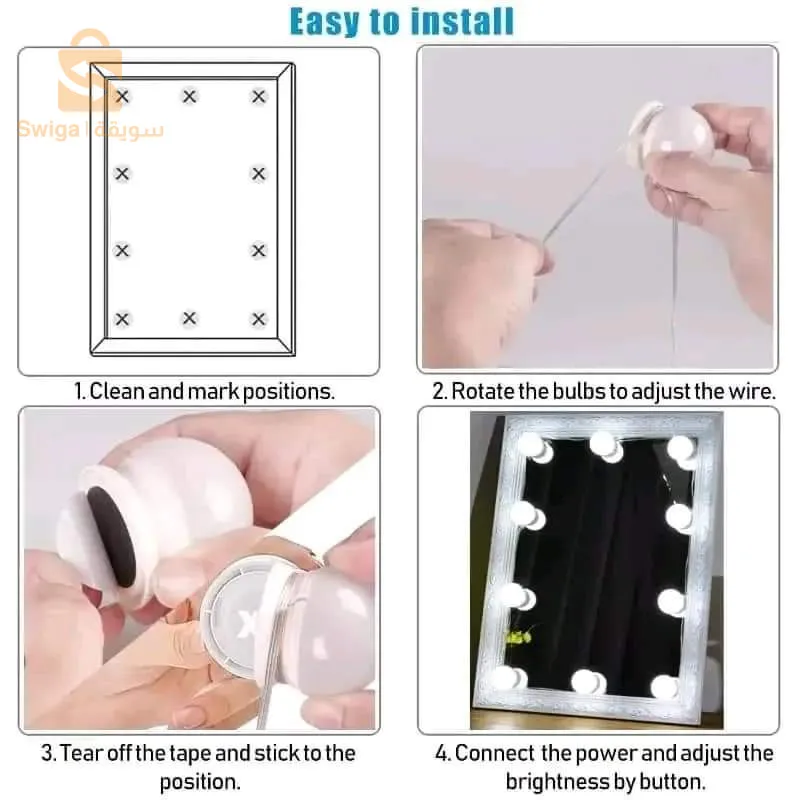 Easy to install

Swiga | سويقة

1. Clean and mark positions.

2. Rotate the bulbs to adjust the wire.

3. Tear off the tape and stick to the position.

4. Connect the power and adjust the brightness by button.