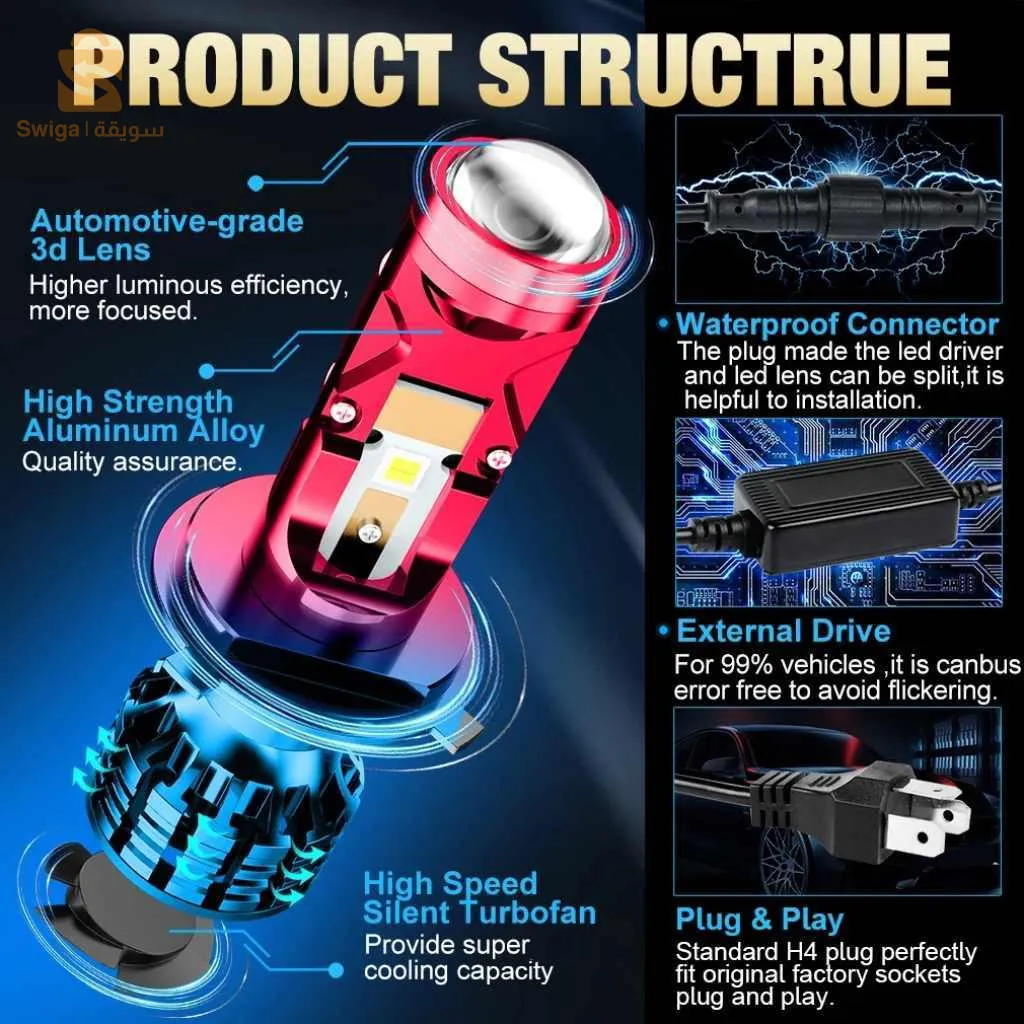 PRODUCT STRUCTRUE

Swiga | سويقة

Automotive-grade 3d Lens
Higher luminous efficiency, more focused.

High Strength Aluminum Alloy
Quality assurance.

High Speed Silent Turbofan
Provide super cooling capacity

Waterproof Connector
The plug made the led driver and led lens can be split,it is helpful to installation.

External Drive
For 99% vehicles ,it is canbus error free to avoid flickering.

Plug & Play
Standard H4 plug perfectly fit original factory sockets plug and play.