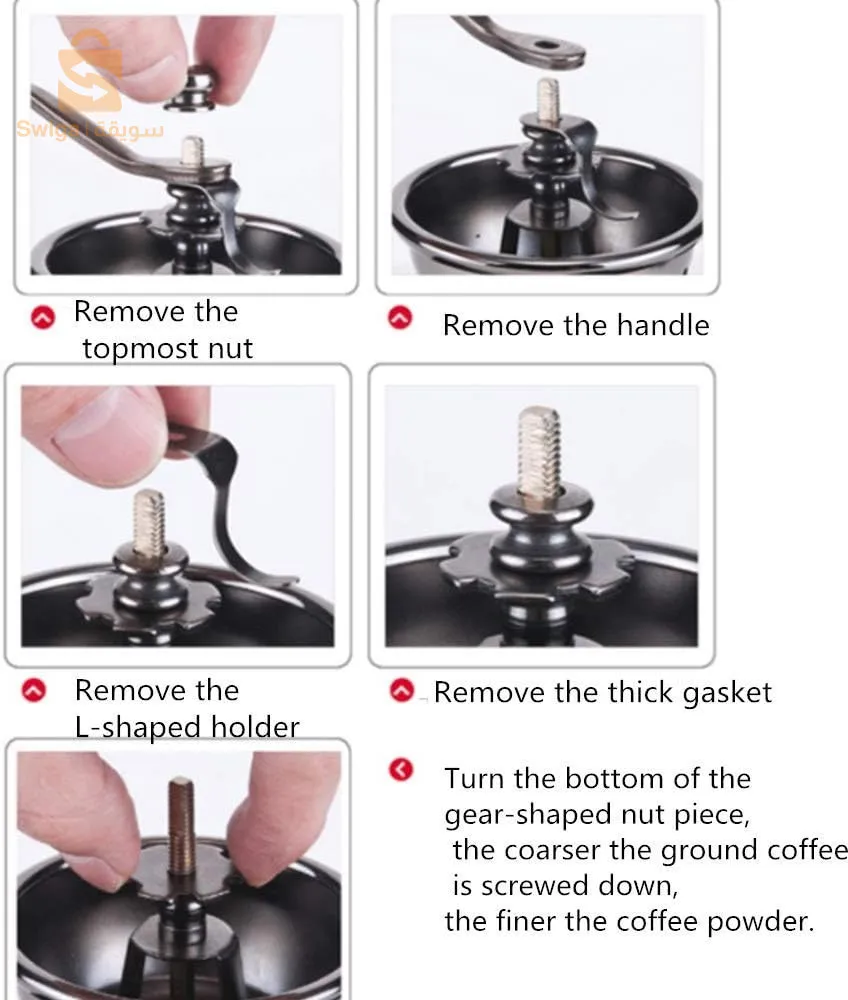 Remove the topmost nut

Remove the handle

Remove the L-shaped holder

Remove the thick gasket

Turn the bottom of the gear-shaped nut piece, the coarser the ground coffee is screwed down, the finer the coffee powder.

Swiga سويقة