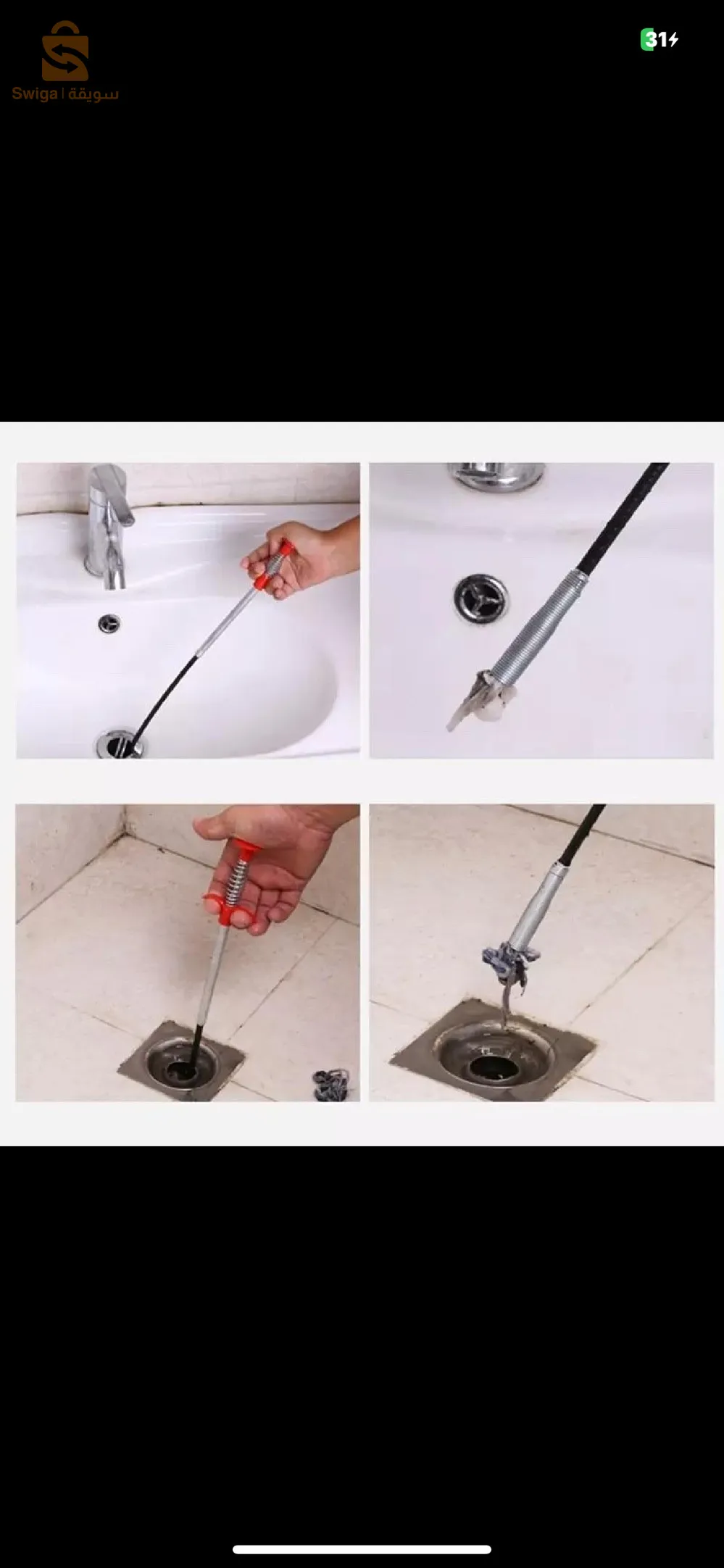 Swiga | سويقة

31