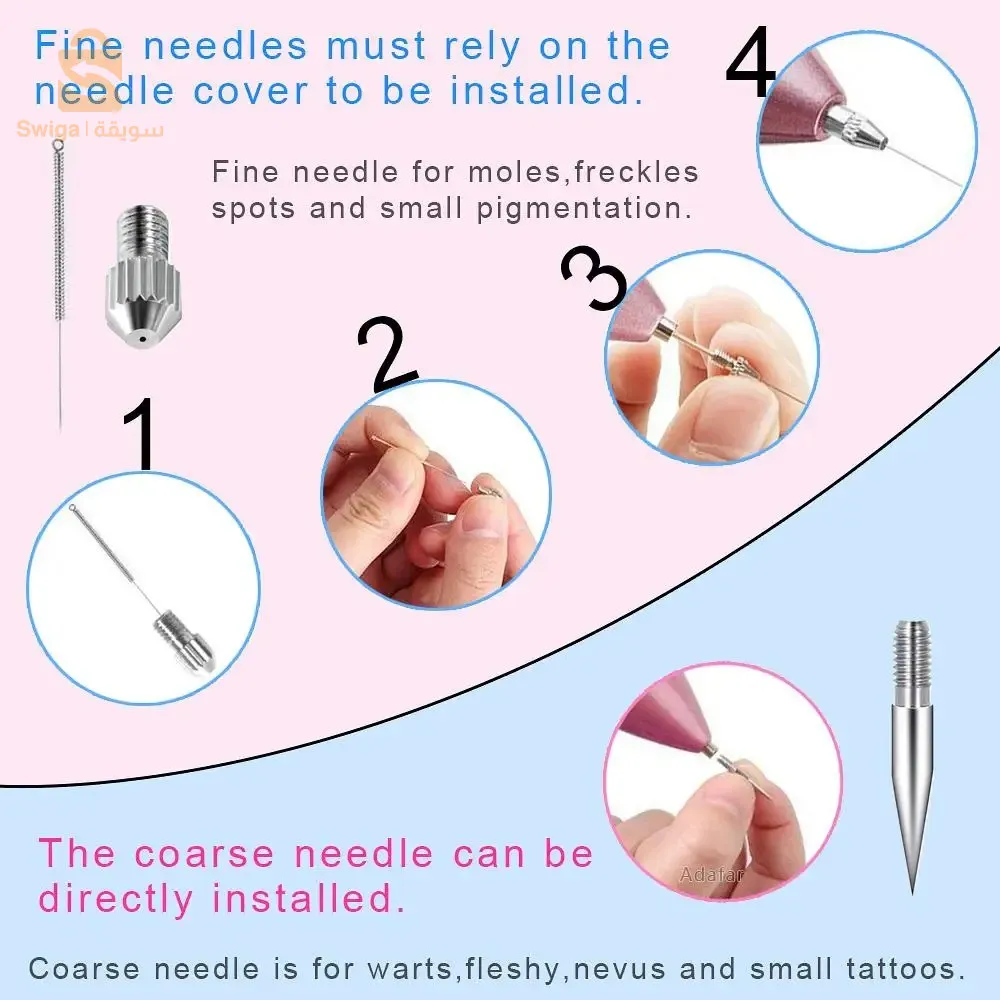 Fine needles must rely on the needle cover to be installed.

Swiga | سويقة

4

Fine needle for moles,freckles spots and small pigmentation.

3

2

1

The coarse needle can be directly installed.

Adafar

Coarse needle is for warts,fleshy,nevus and small tattoos.