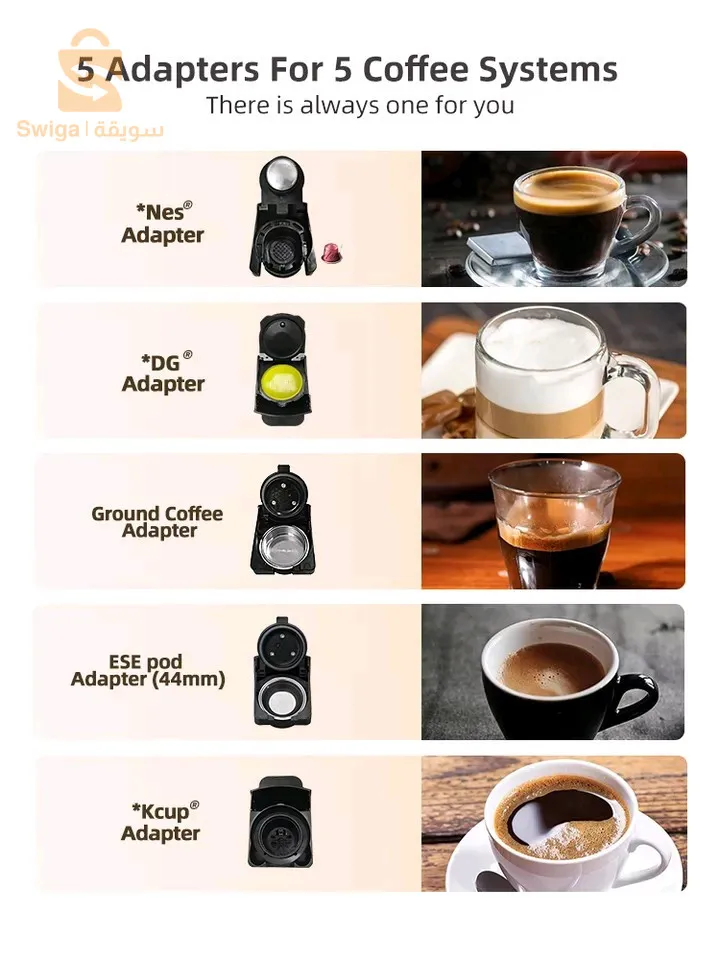 Swiga | سويقة

5 Adapters For 5 Coffee Systems
There is always one for you

*Nes® Adapter

*DG® Adapter

Ground Coffee Adapter

ESE pod Adapter (44mm)

*Kcup® Adapter