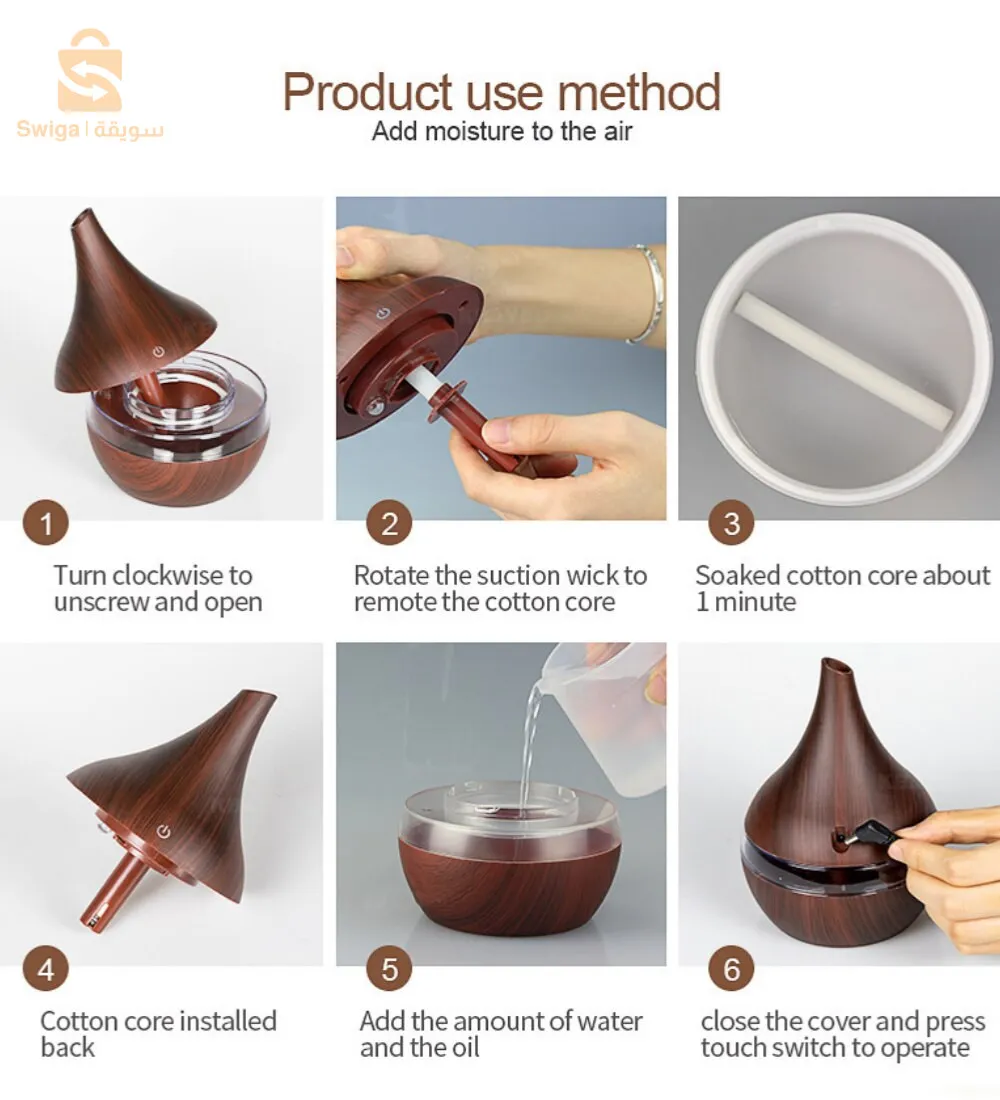 Swiga | سويقة

Product use method

Add moisture to the air

1

Turn clockwise to unscrew and open

2

Rotate the suction wick to remote the cotton core

3

Soaked cotton core about 1 minute

4

Cotton core installed back

5

Add the amount of water and the oil

6

close the cover and press touch switch to operate