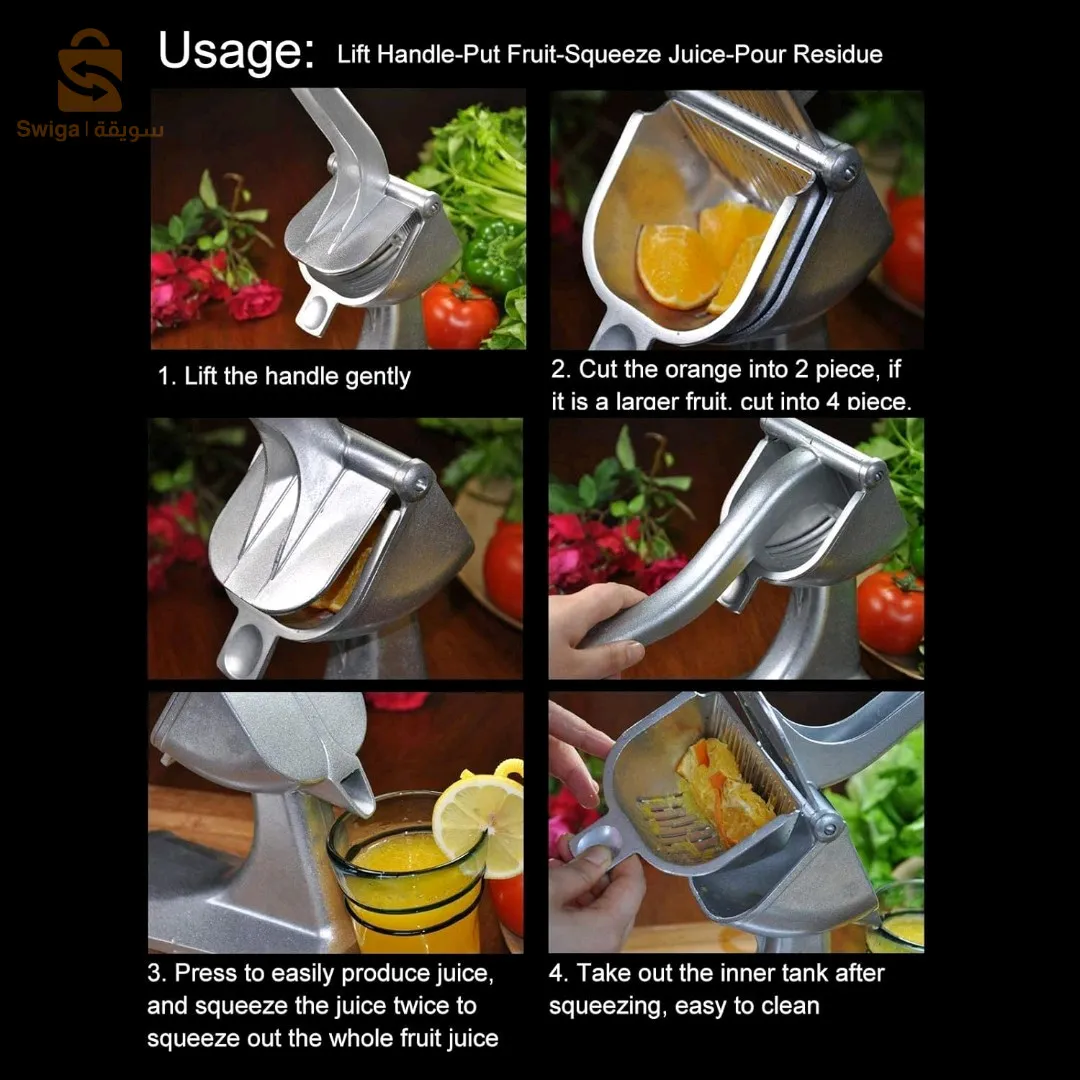 Swiga | سويقة

Usage: Lift Handle-Put Fruit-Squeeze Juice-Pour Residue

1. Lift the handle gently

2. Cut the orange into 2 piece, if it is a larger fruit, cut into 4 piece.

3. Press to easily produce juice, and squeeze the juice twice to squeeze out the whole fruit juice

4. Take out the inner tank after squeezing, easy to clean