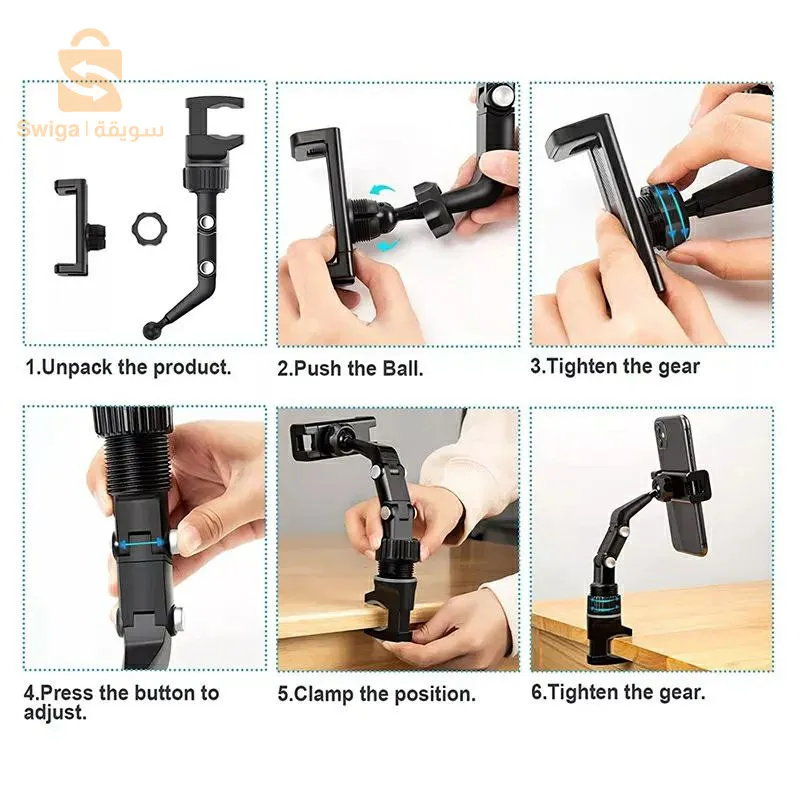 Swiga | سويقة

1.Unpack the product.

2.Push the Ball.

3.Tighten the gear

4.Press the button to adjust.

5.Clamp the position.

6.Tighten the gear.