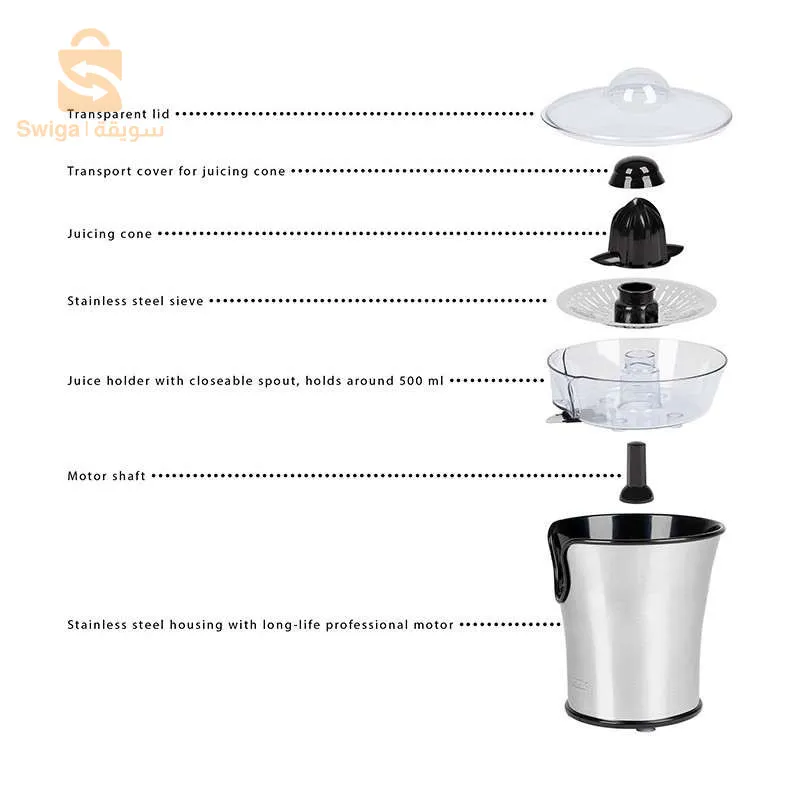 Swiga | سويقة

Transparent lid

Transport cover for juicing cone

Juicing cone

Stainless steel sieve

Juice holder with closeable spout, holds around 500 ml

Motor shaft

Stainless steel housing with long-life professional motor