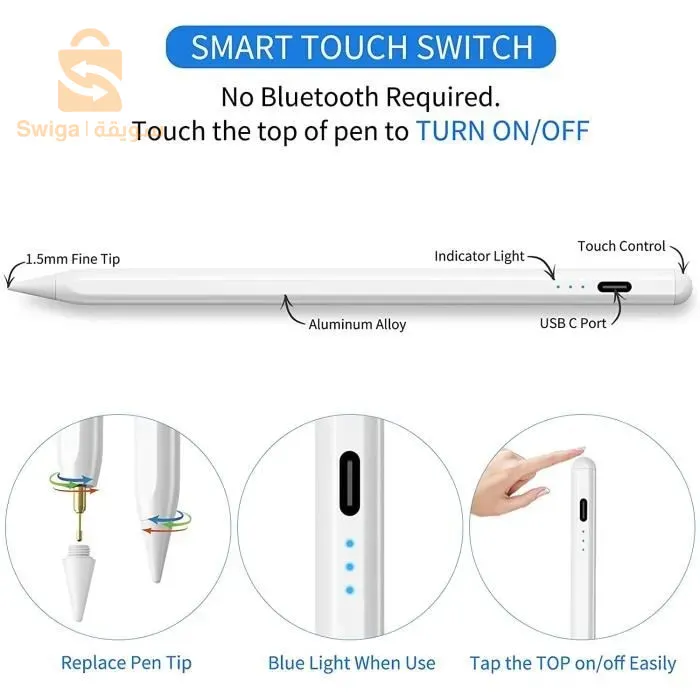 Swiga | سويقة

SMART TOUCH SWITCH

No Bluetooth Required.
Touch the top of pen to TURN ON/OFF

1.5mm Fine Tip

Indicator Light

Touch Control

Aluminum Alloy

USB C Port

Replace Pen Tip

Blue Light When Use

Tap the TOP on/off Easily