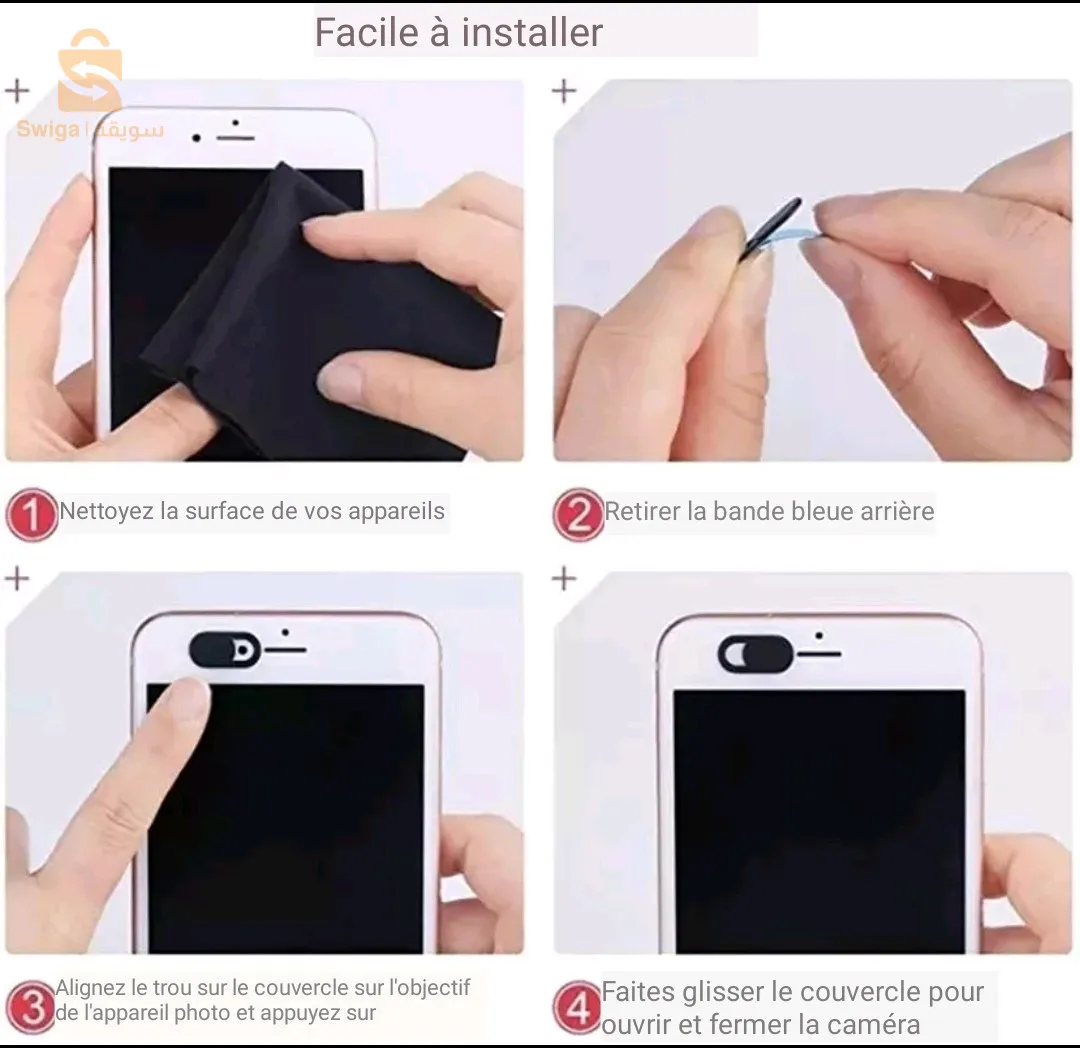 Facile à installer

Swiga | سويقة

1 Nettoyez la surface de vos appareils

2 Retirer la bande bleue arrière

3 Alignez le trou sur le couvercle sur l'objectif de l'appareil photo et appuyez sur

4 Faites glisser le couvercle pour ouvrir et fermer la caméra